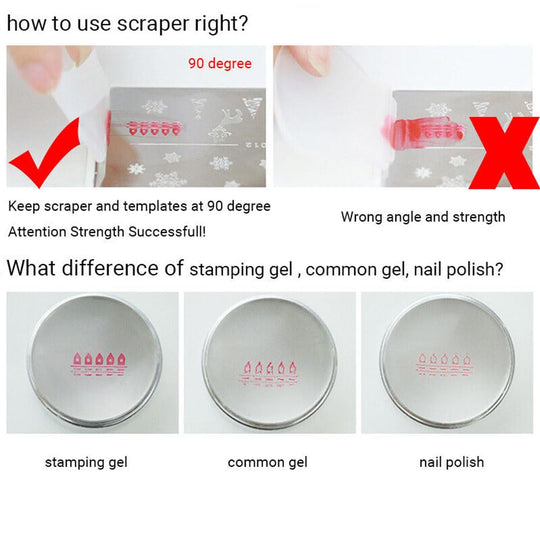 how to use scraper right?

90 degree

Keep scraper and templates at 90 degree

Attention Strength Successfull!

Wrong angle and strength

What difference of stamping gel , common gel, nail polish?

stamping gel

common gel

nail polish