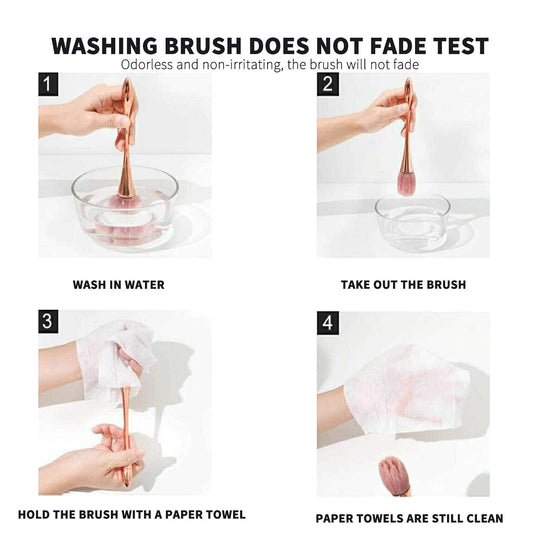 WASHING BRUSH DOES NOT FADE TEST
Odorless and non-irritating, the brush will not fade

1

WASH IN WATER

2

TAKE OUT THE BRUSH

3

HOLD THE BRUSH WITH A PAPER TOWEL

4

PAPER TOWELS ARE STILL CLEAN