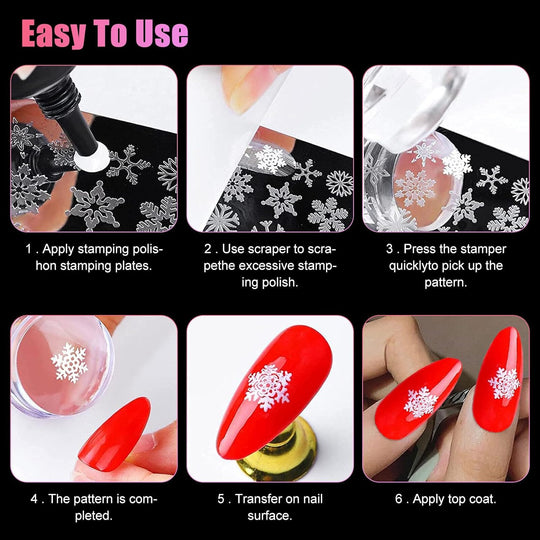 Easy To Use

1 . Apply stamping polishon stamping plates.

2 . Use scraper to scrapethe excessive stamping polish.

3 . Press the stamper quicklyto pick up the pattern.

4 . The pattern is completed.

5 . Transfer on nail surface.

6 . Apply top coat.