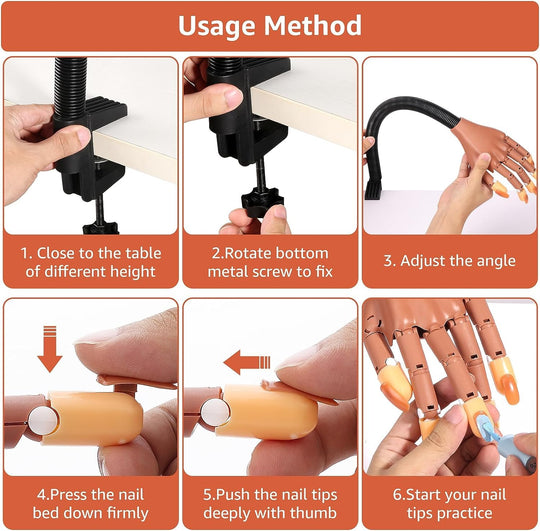 Usage Method

1. Close to the table of different height

2.Rotate bottom metal screw to fix

3. Adjust the angle

4.Press the nail bed down firmly

5.Push the nail tips deeply with thumb

6.Start your nail tips practice