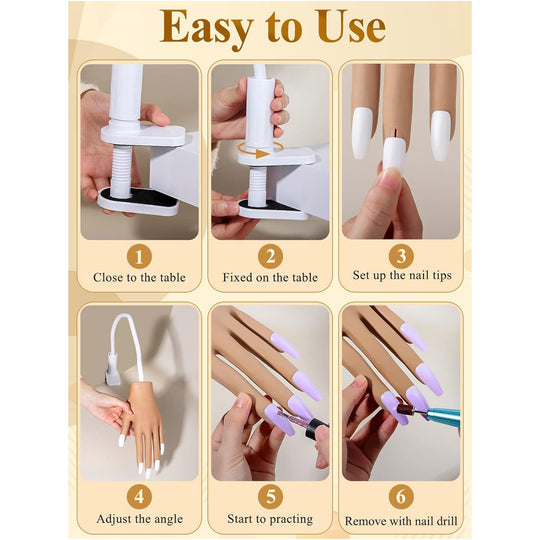 Easy to Use

1
Close to the table

2
Fixed on the table

3
Set up the nail tips

4
Adjust the angle

5
Start to practing

6
Remove with nail drill