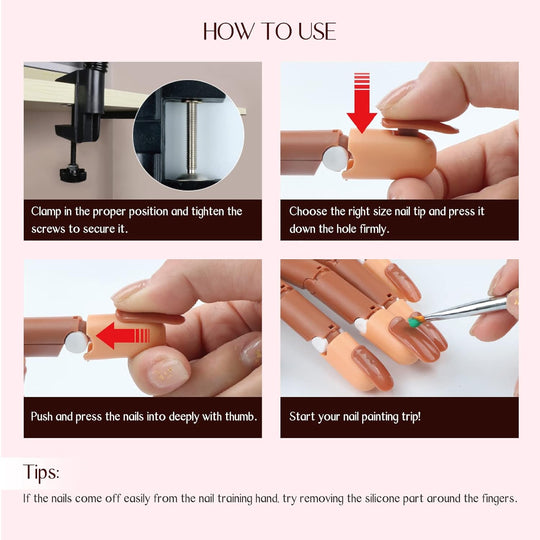 HOW TO USE

Clamp in the proper position and tighten the screws to secure it.

Choose the right size nail tip and press it down the hole firmly.

Push and press the nails into deeply with thumb.

Start your nail painting trip!

Tips:

If the nails come off easily from the nail training hand, try removing the silicone part around the fingers.