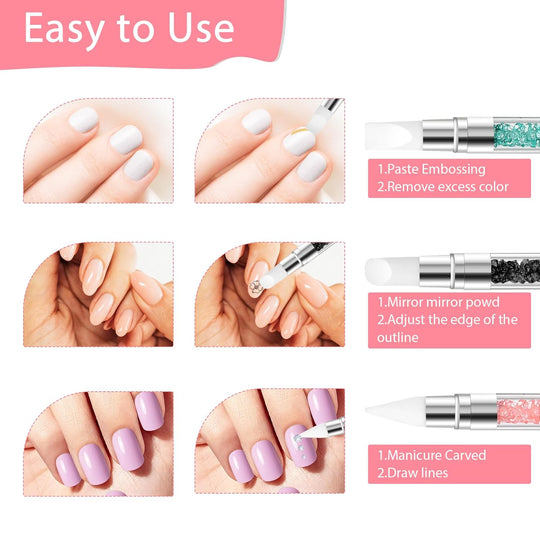 Easy to Use

1.Paste Embossing
2.Remove excess color

1.Mirror mirror powd
2.Adjust the edge of the outline

1.Manicure Carved
2.Draw lines