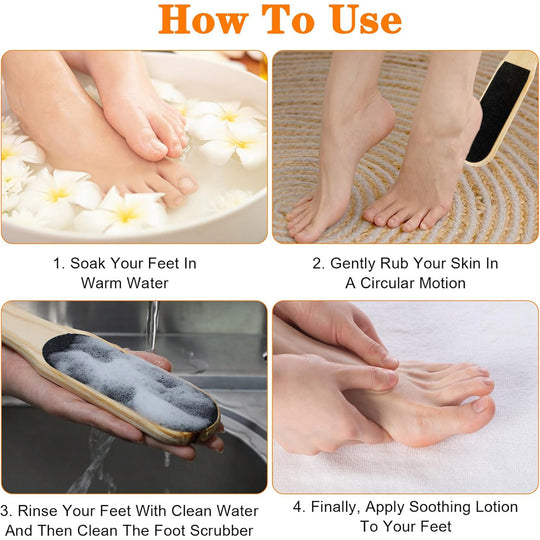 How To Use

1. Soak Your Feet In Warm Water

2. Gently Rub Your Skin In A Circular Motion

3. Rinse Your Feet With Clean Water And Then Clean The Foot Scrubber

4. Finally, Apply Soothing Lotion To Your Feet