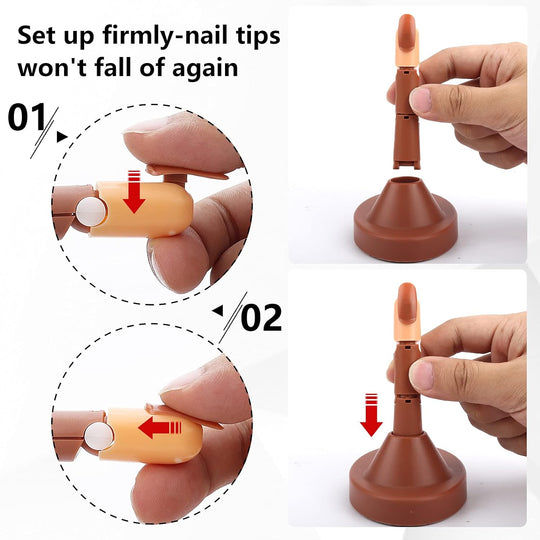 Set up firmly-nail tips won't fall of again

01

02