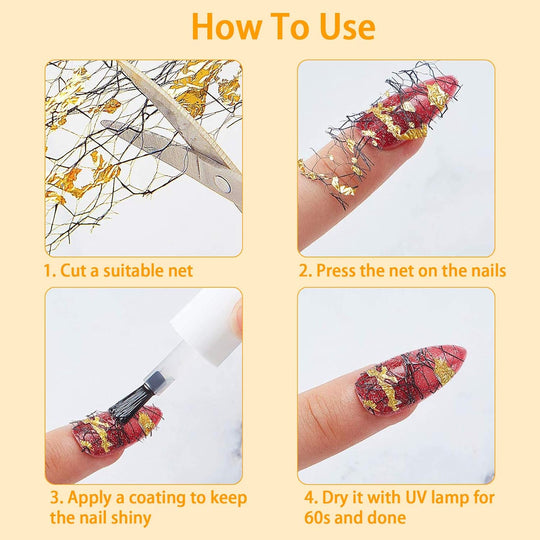 How To Use

1. Cut a suitable net

2. Press the net on the nails

3. Apply a coating to keep the nail shiny

4. Dry it with UV lamp for 60s and done