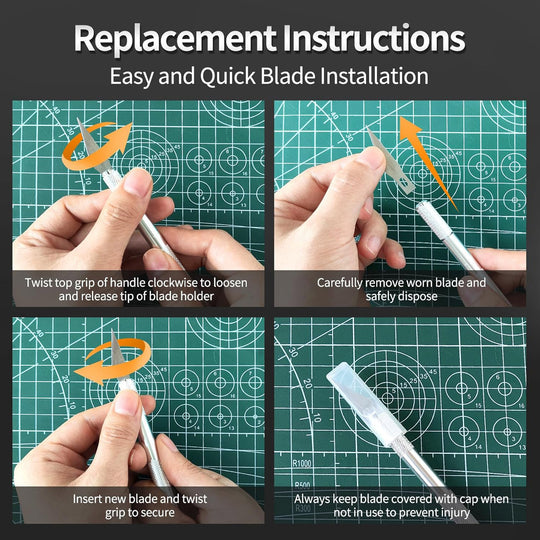 Replacement Instructions

Easy and Quick Blade Installation

Twist top grip of handle clockwise to loosen and release tip of blade holder

Carefully remove worn blade and safely dispose

Insert new blade and twist grip to secure

Always keep blade covered with cap when not in use to prevent injury