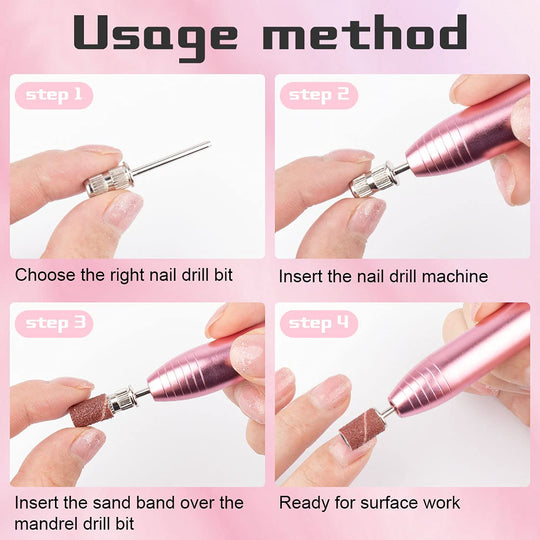 Usage method

step 1

Choose the right nail drill bit

step 2

Insert the nail drill machine

step 3

Insert the sand band over the mandrel drill bit

step 4

Ready for surface work