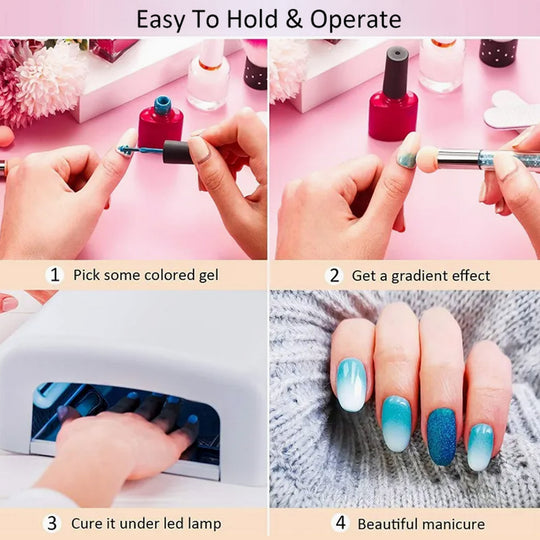 Easy To Hold & Operate

1 Pick some colored gel

2 Get a gradient effect

3 Cure it under led lamp

4 Beautiful manicure