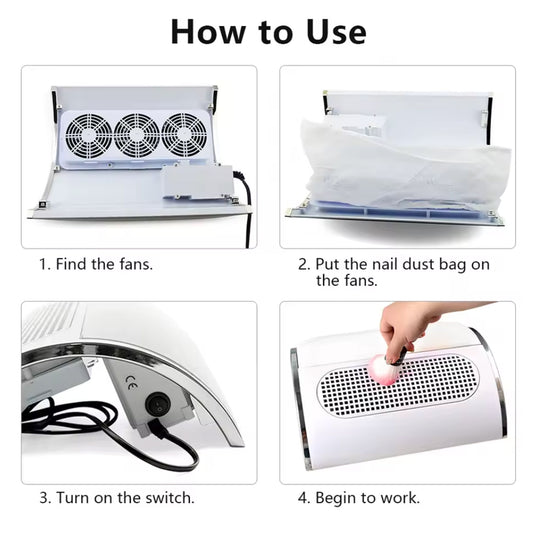 How to Use

1. Find the fans.

2. Put the nail dust bag on the fans.

CE

3. Turn on the switch.

4. Begin to work.