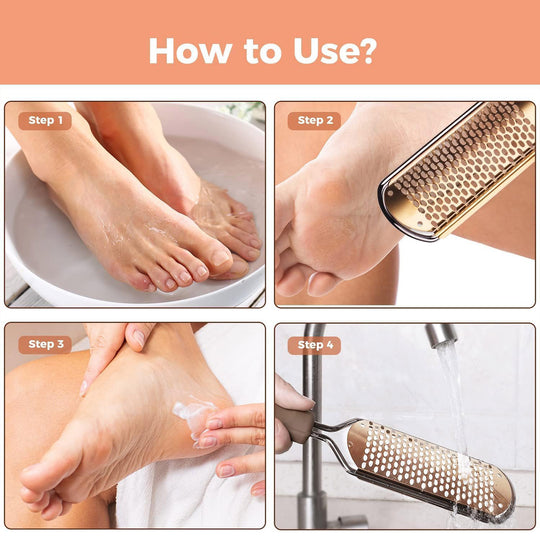 How to Use?

Step 1

Step 2

Step 3

Step 4