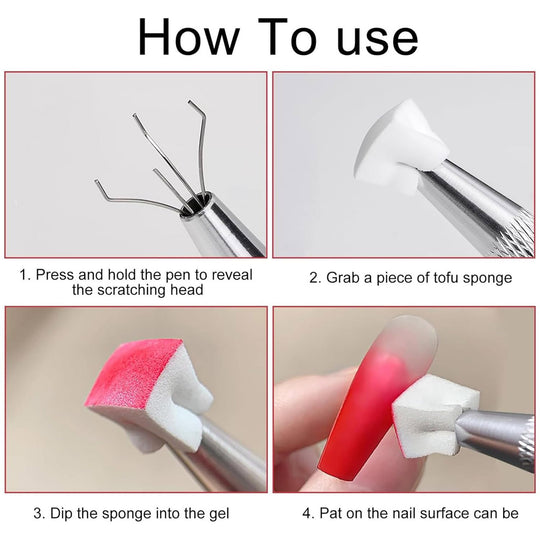 How To use

1. Press and hold the pen to reveal the scratching head

2. Grab a piece of tofu sponge

3. Dip the sponge into the gel

4. Pat on the nail surface can be