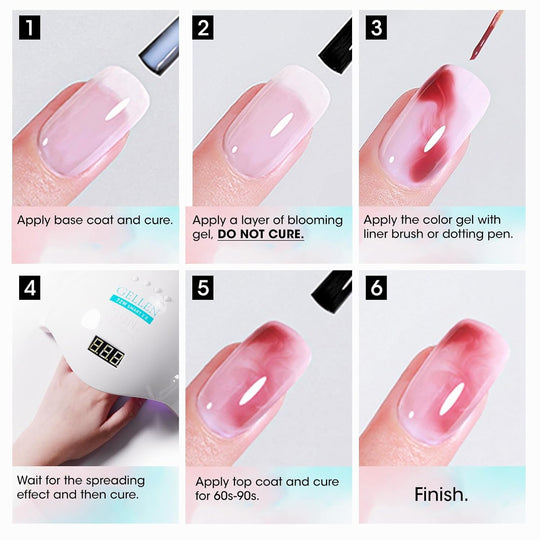 1

Apply base coat and cure.

2

Apply a layer of blooming gel, DO NOT CURE.

3

Apply the color gel with liner brush or dotting pen.

4

GELLEN

72W SMART 2.0

888

Wait for the spreading effect and then cure.

5

Apply top coat and cure for 60s-90s.

6

Finish.