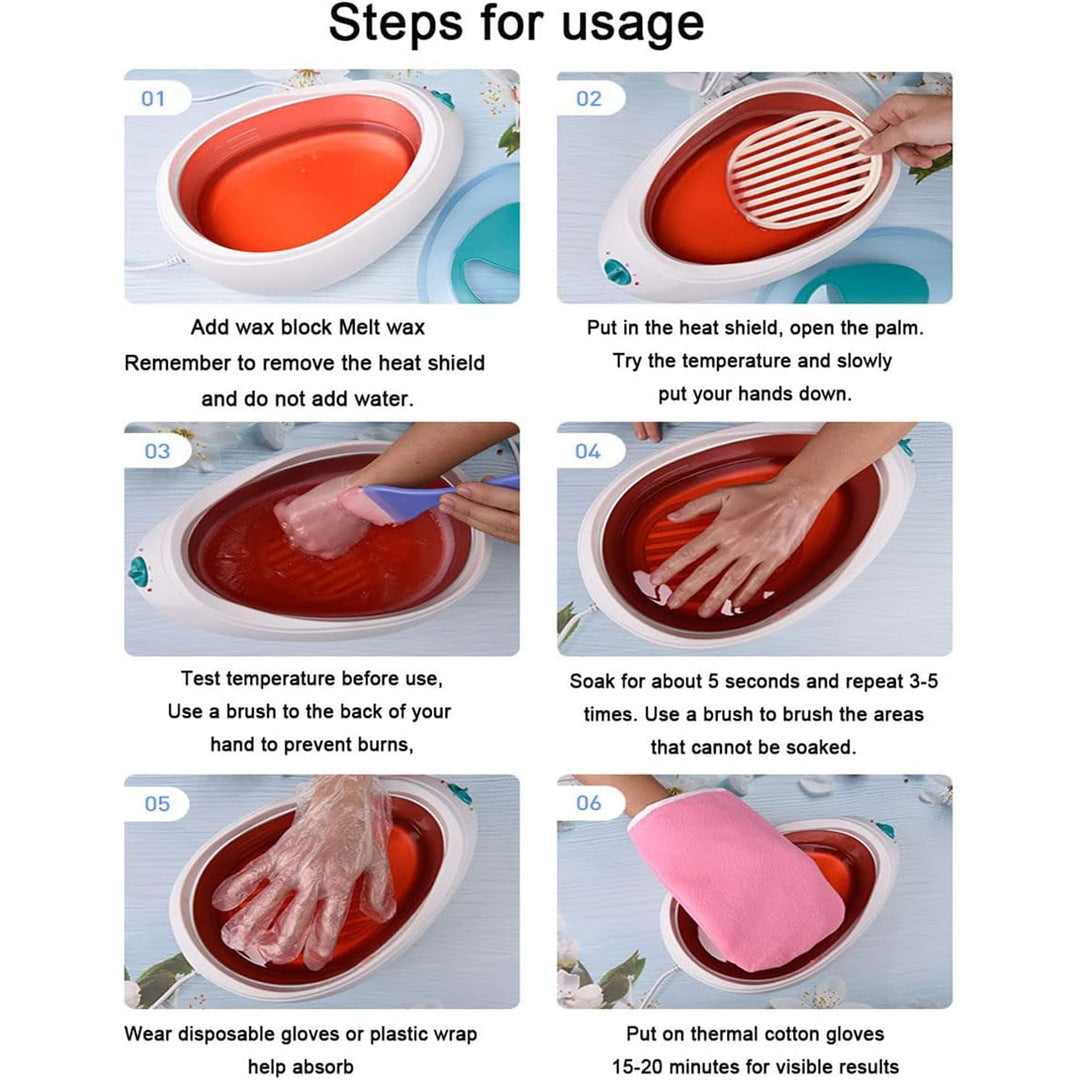 Steps for usage

01

Add wax block Melt wax
Remember to remove the heat shield and do not add water.

02

Put in the heat shield, open the palm. Try the temperature and slowly put your hands down.

03

Test temperature before use, Use a brush to the back of your hand to prevent burns,

04

Soak for about 5 seconds and repeat 3-5 times. Use a brush to brush the areas that cannot be soaked.

05

Wear disposable gloves or plastic wrap help absorb

06

Put on thermal cotton gloves
15-20 minutes for visible results