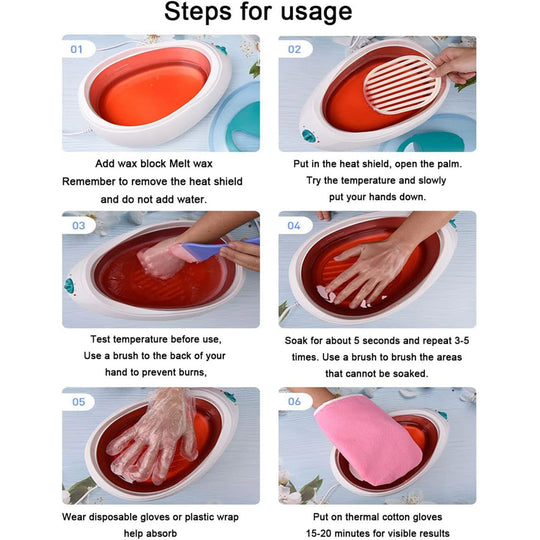 Steps for usage

01

Add wax block Melt wax
Remember to remove the heat shield
and do not add water.

02

Put in the heat shield, open the palm.
Try the temperature and slowly
put your hands down.

03

Test temperature before use,
Use a brush to the back of your
hand to prevent burns,

04

Soak for about 5 seconds and repeat 3-5
times. Use a brush to brush the areas
that cannot be soaked.

05

Wear disposable gloves or plastic wrap
help absorb

06

Put on thermal cotton gloves
15-20 minutes for visible results