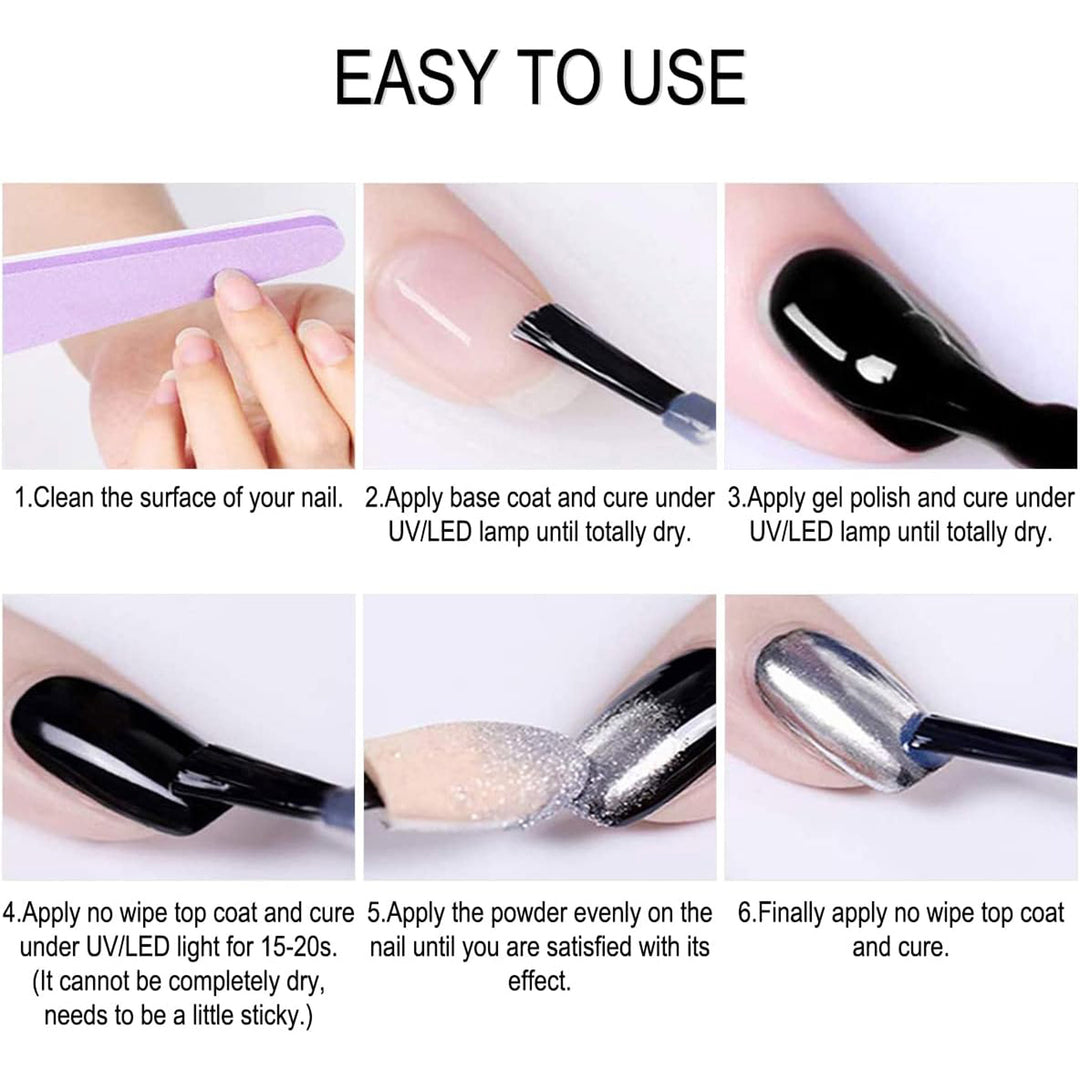 EASY TO USE

1.Clean the surface of your nail.

2.Apply base coat and cure under UV/LED lamp until totally dry.

3.Apply gel polish and cure under UV/LED lamp until totally dry.

4.Apply no wipe top coat and cure under UV/LED light for 15-20s. (It cannot be completely dry, needs to be a little sticky.)

5.Apply the powder evenly on the nail until you are satisfied with its effect.

6.Finally apply no wipe top coat and cure.