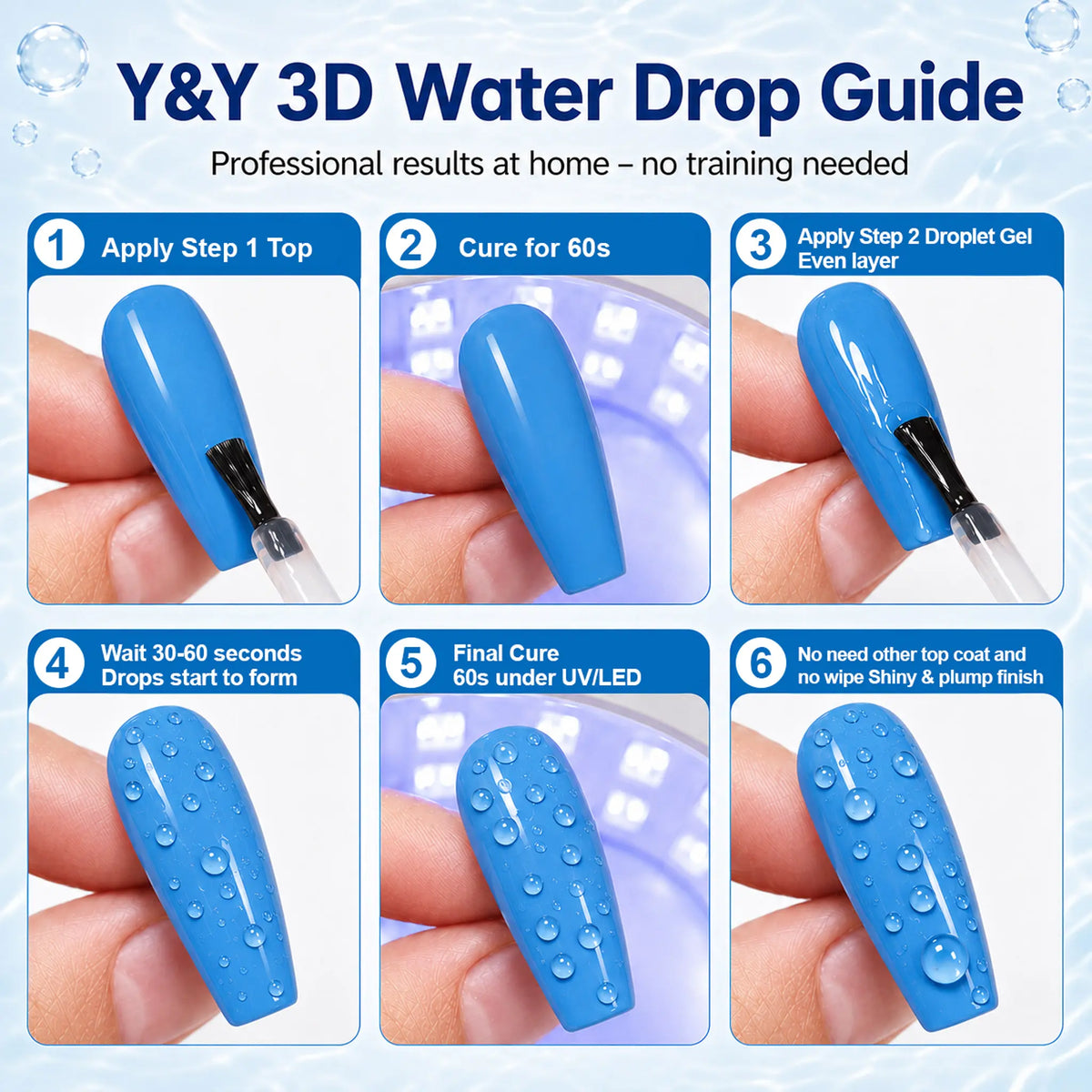 Y&Y 3D Water Drop Guide

Professional results at home – no training needed

1 Apply Step 1 Top

2 Cure for 60s

3 Apply Step 2 Droplet Gel Even layer

4 Wait 30-60 seconds Drops start to form

5 Final Cure 60s under UV/LED

6 No need other top coat and no wipe Shiny & plump finish