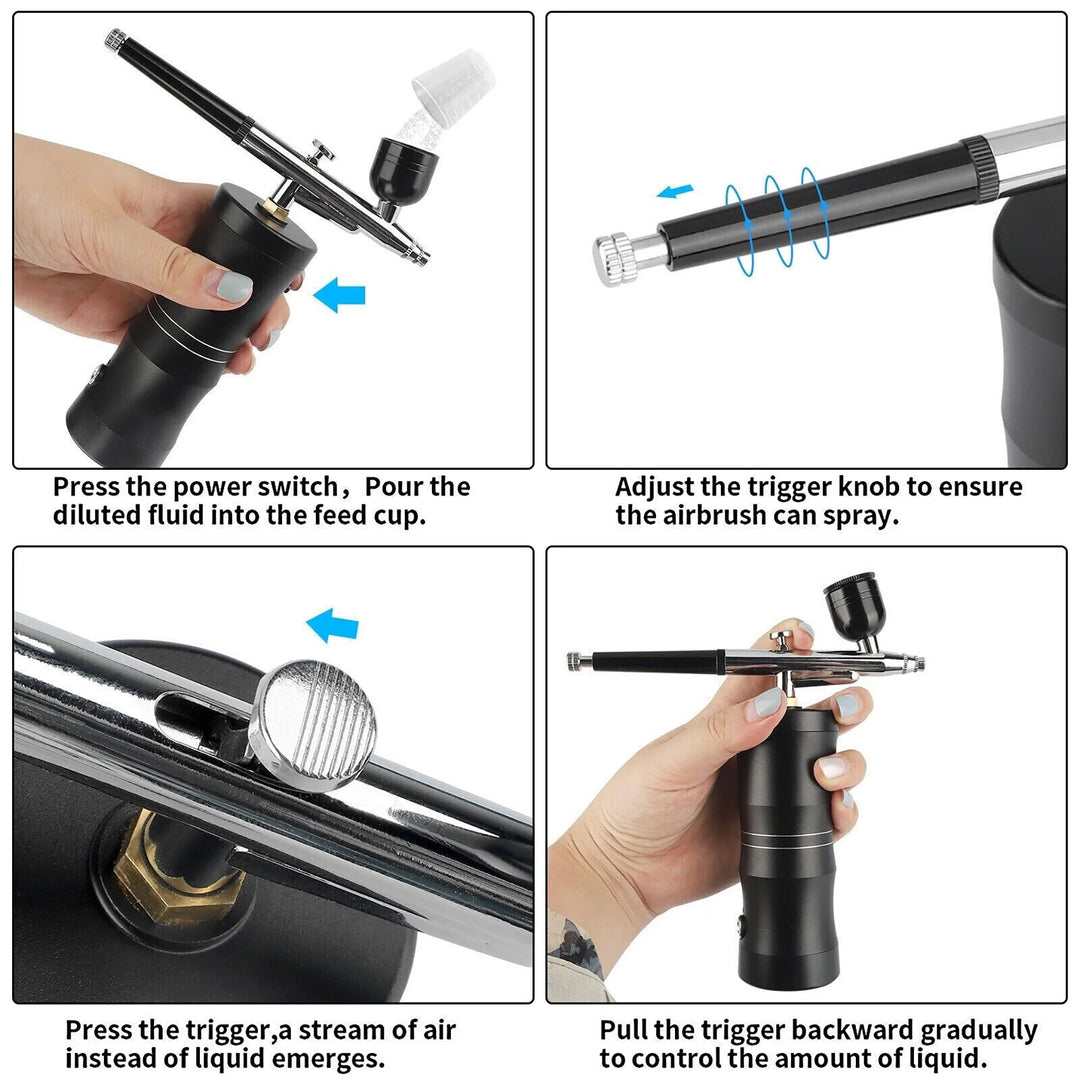 Press the power switch，Pour the diluted fluid into the feed cup.

Adjust the trigger knob to ensure the airbrush can spray.

Press the trigger,a stream of air instead of liquid emerges.

Pull the trigger backward gradually to control the amount of liquid.