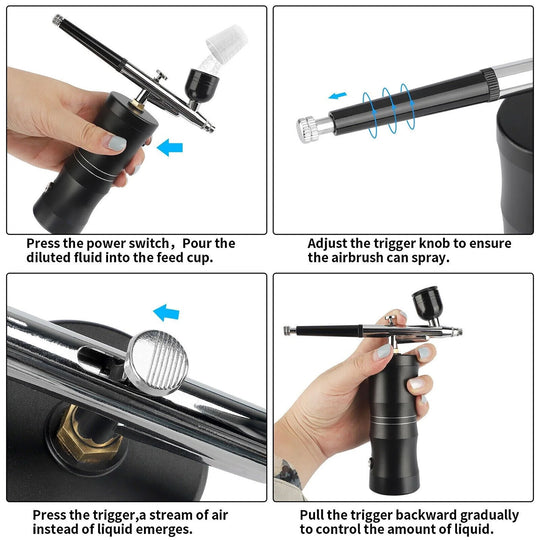 Press the power switch，Pour the diluted fluid into the feed cup.

Adjust the trigger knob to ensure the airbrush can spray.

Press the trigger,a stream of air instead of liquid emerges.

Pull the trigger backward gradually to control the amount of liquid.