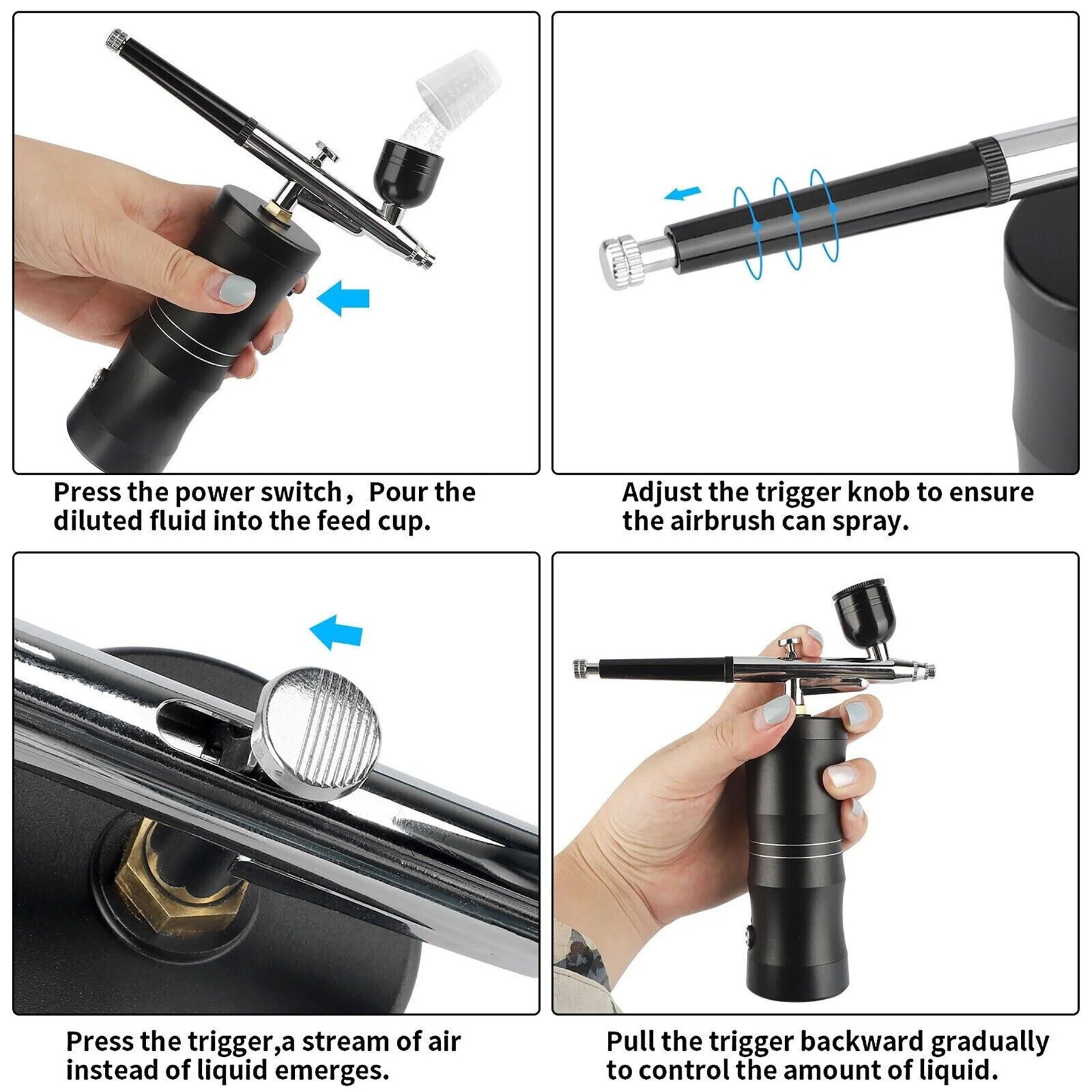 Press the power switch，Pour the diluted fluid into the feed cup.

Adjust the trigger knob to ensure the airbrush can spray.

Press the trigger,a stream of air instead of liquid emerges.

Pull the trigger backward gradually to control the amount of liquid.